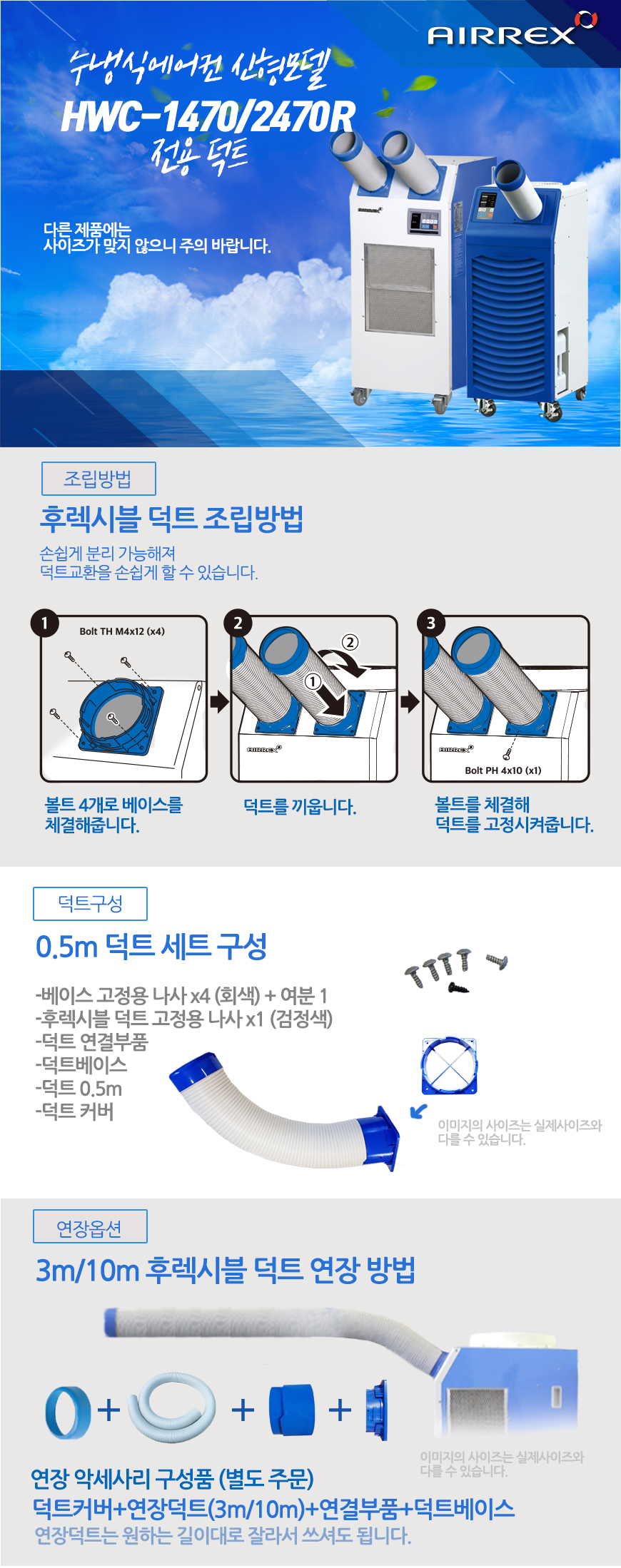 AIRREX

수냉식에어컨 신형모델
HWC-1470/2470R
전용 덕트

다른 제품에는
사이즈가 맞지 않으니 주의 바랍니다.

조립방법

후렉시블 덕트 조립방법

손쉽게 분리 가능해져
덕트교환을 손쉽게 할 수 있습니다.

1
Bolt TH M4x12 (x4)

2
②
①
AIRREX

3
AIRREX
Bolt PH 4x10 (x1)

볼트 4개로 베이스를 체결해줍니다.

덕트를 끼웁니다.

볼트를 체결해
덕트를 고정시켜줍니다.

덕트구성

0.5m 덕트 세트 구성

-베이스 고정용 나사 x4 (회색) + 여분 1
-후렉시블 덕트 고정용 나사 x1 (검정색)
-덕트 연결부품
-덕트베이스
-덕트 0.5m
-덕트 커버

이미지의 사이즈는 실제사이즈와
다를 수 있습니다.

연장옵션

3m/10m 후렉시블 덕트 연장 방법

+ + +

이미지의 사이즈는 실제사이즈와
다를 수 있습니다.

연장 악세사리 구성품 (별도 주문)
덕트커버+연장덕트(3m/10m)+연결부품+덕트베이스
연장덕트는 원하는 길이대로 잘라서 쓰셔도 됩니다.