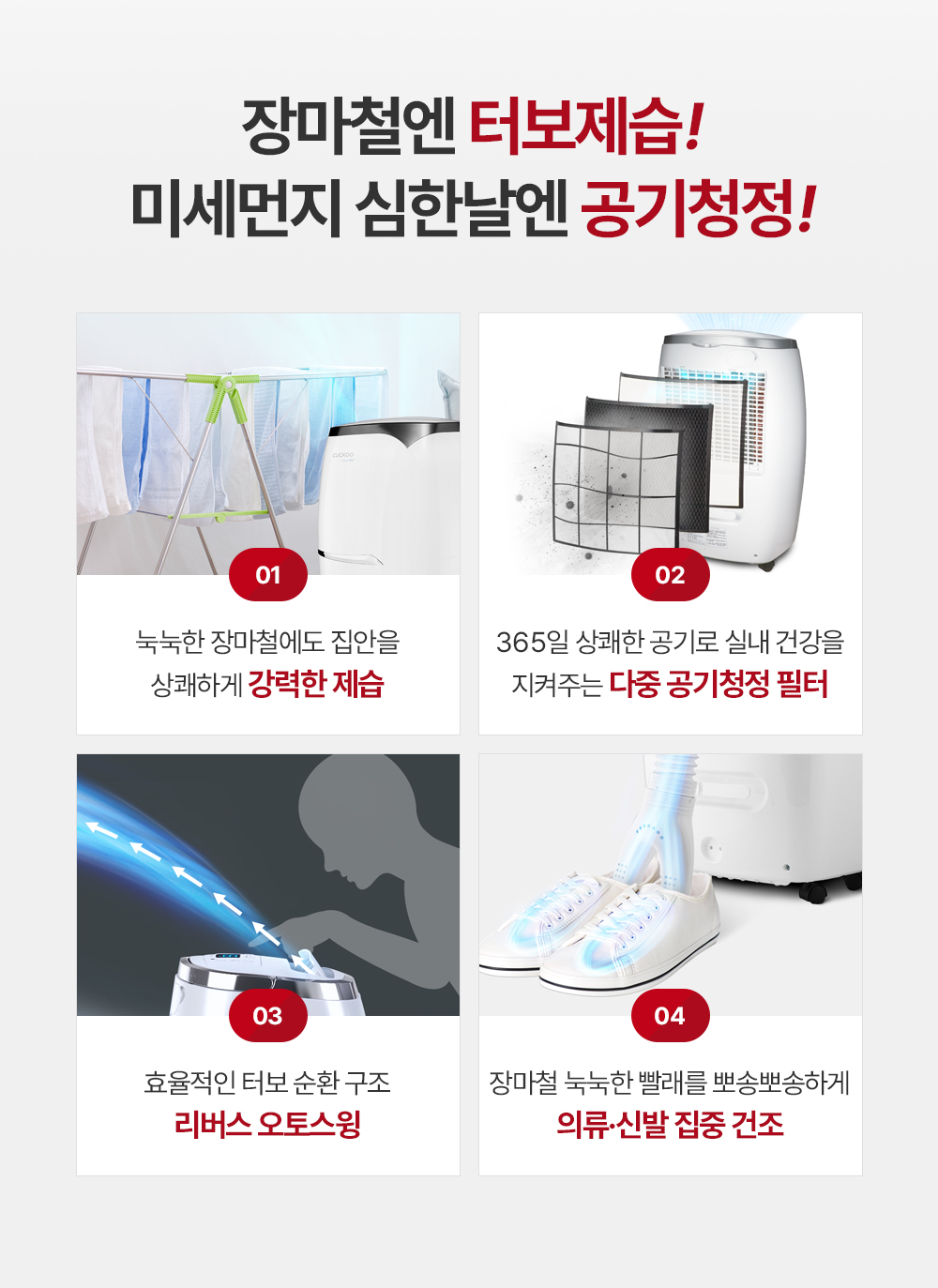 장마철엔 터보제습!
미세먼지 심한날엔 공기청정!

CUCKOO

01

눅눅한 장마철에도 집안을 상쾌하게 강력한 제습

02

365일 상쾌한 공기로 실내 건강을 지켜주는 다중 공기청정 필터

03

효율적인 터보 순환 구조 리버스 오토스윙

04

장마철 눅눅한 빨래를 뽀송뽀송하게 의류·신발 집중 건조