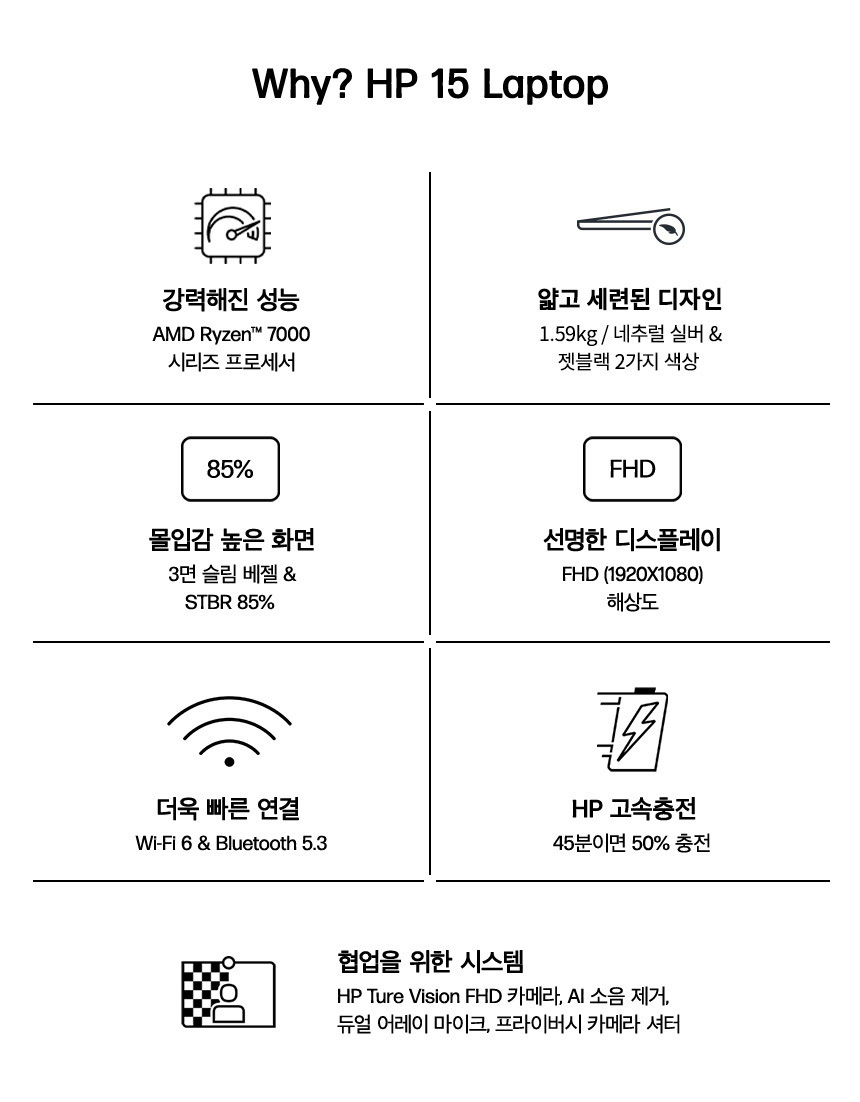 Why? HP 15 Laptop

강력해진 성능
AMD Ryzen™ 7000
시리즈 프로세서

얇고 세련된 디자인
1.59kg / 네추럴 실버 &
젯블랙 2가지 색상

85%

몰입감 높은 화면
3면 슬림 베젤 &
STBR 85%

FHD

선명한 디스플레이
FHD (1920X1080)
해상도

더욱 빠른 연결
Wi-Fi 6 & Bluetooth 5.3

HP 고속충전
45분이면 50% 충전

협업을 위한 시스템
HP Ture Vision FHD 카메라, AI 소음 제거,
듀얼 어레이 마이크, 프라이버시 카메라 셔터