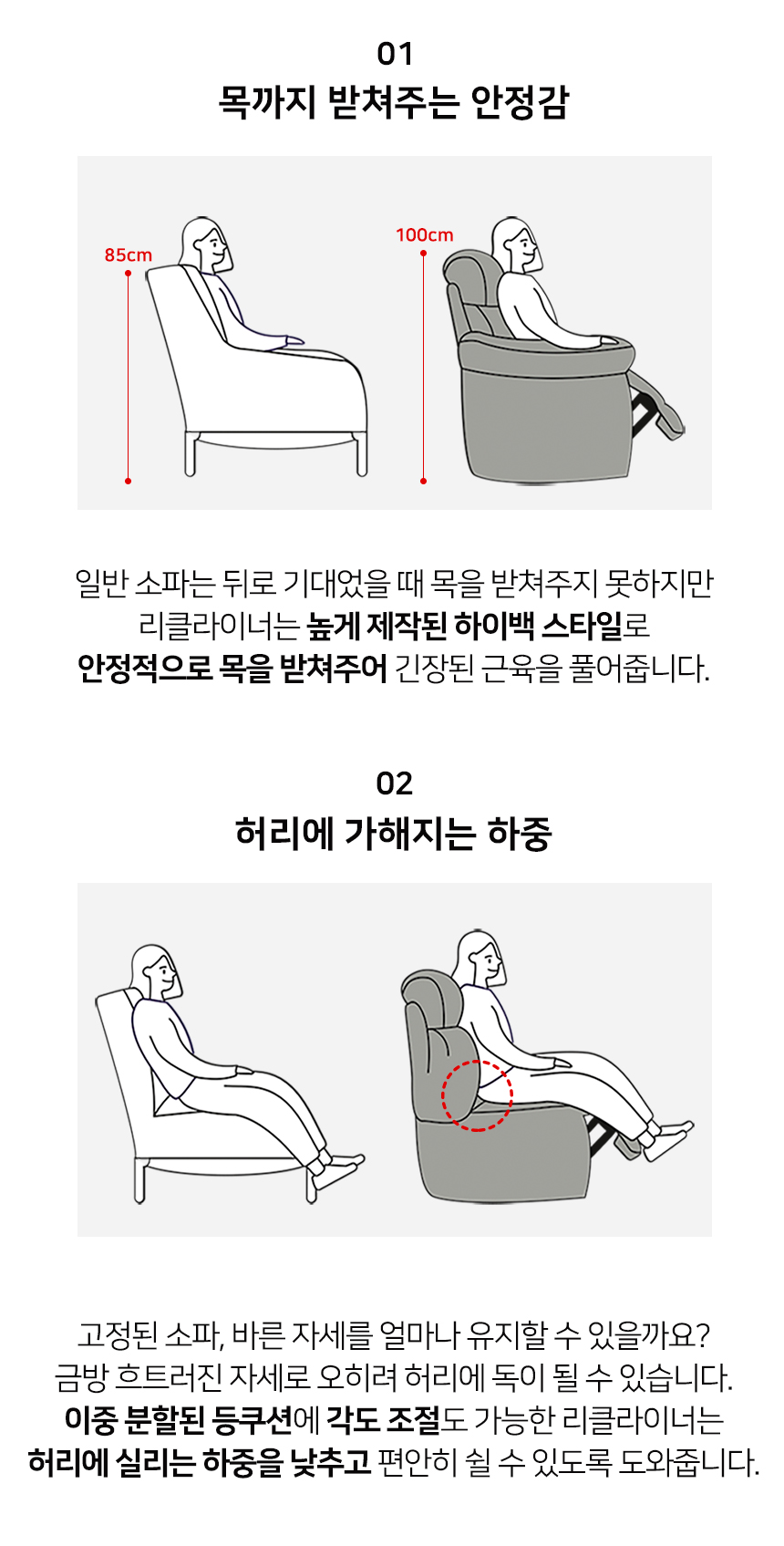 01
목까지 받쳐주는 안정감

85cm

100cm

일반 소파는 뒤로 기대었을 때 목을 받쳐주지 못하지만
리클라이너는 높게 제작된 하이백 스타일로
안정적으로 목을 받쳐주어 긴장된 근육을 풀어줍니다.

02
허리에 가해지는 하중

고정된 소파, 바른 자세를 얼마나 유지할 수 있을까요?
금방 흐트러진 자세로 오히려 허리에 독이 될 수 있습니다.
이중 분할된 등쿠션에 각도 조절도 가능한 리클라이너는
허리에 실리는 하중을 낮추고 편안히 쉴 수 있도록 도와줍니다.