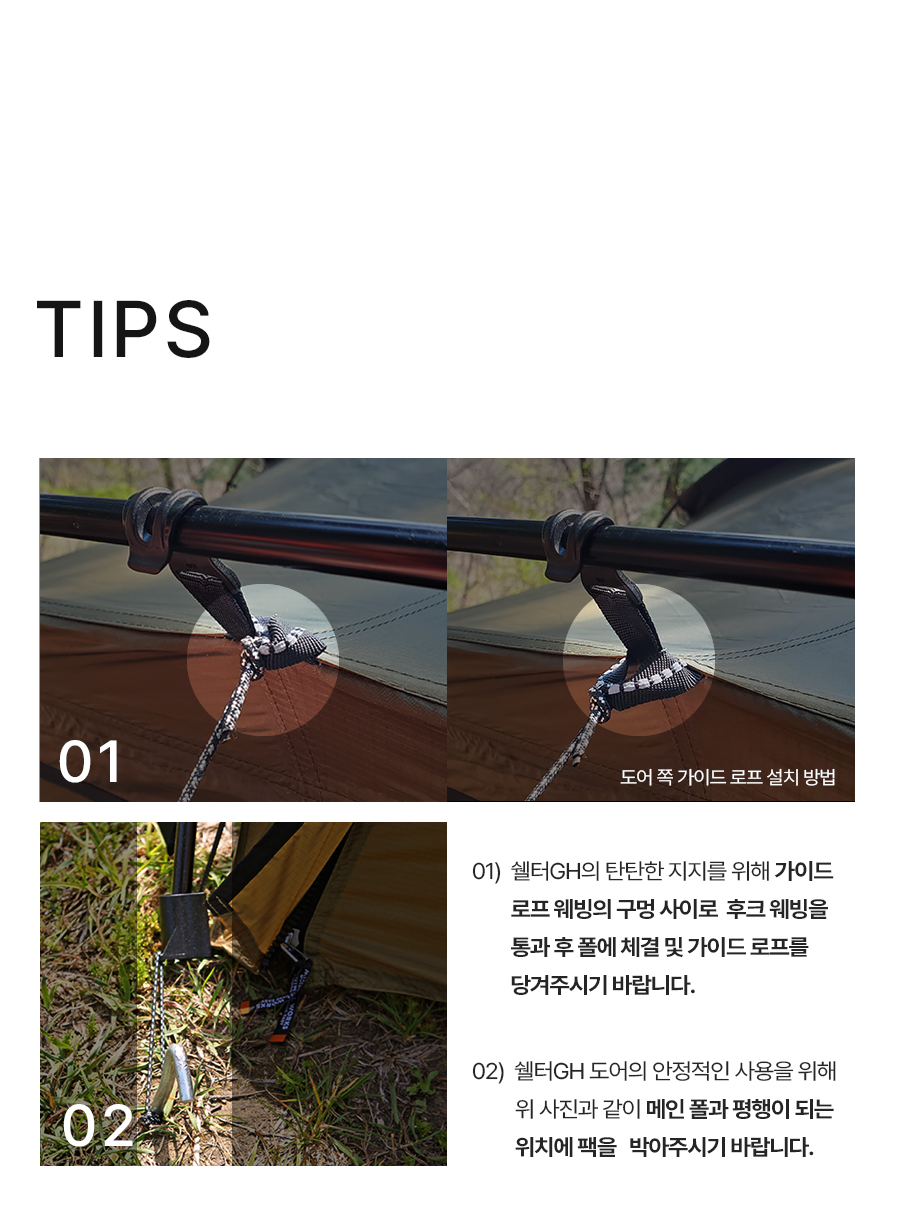 TIPS

01

도어 쪽 가이드 로프 설치 방법

02

01) 쉘터GH의 탄탄한 지지를 위해 가이드 로프 웨빙의 구멍 사이로 후크 웨빙을 통과 후 폴에 체결 및 가이드 로프를 당겨주시기 바랍니다.

02) 쉘터GH 도어의 안정적인 사용을 위해 위 사진과 같이 메인 폴과 평행이 되는 위치에 팩을 박아주시기 바랍니다.