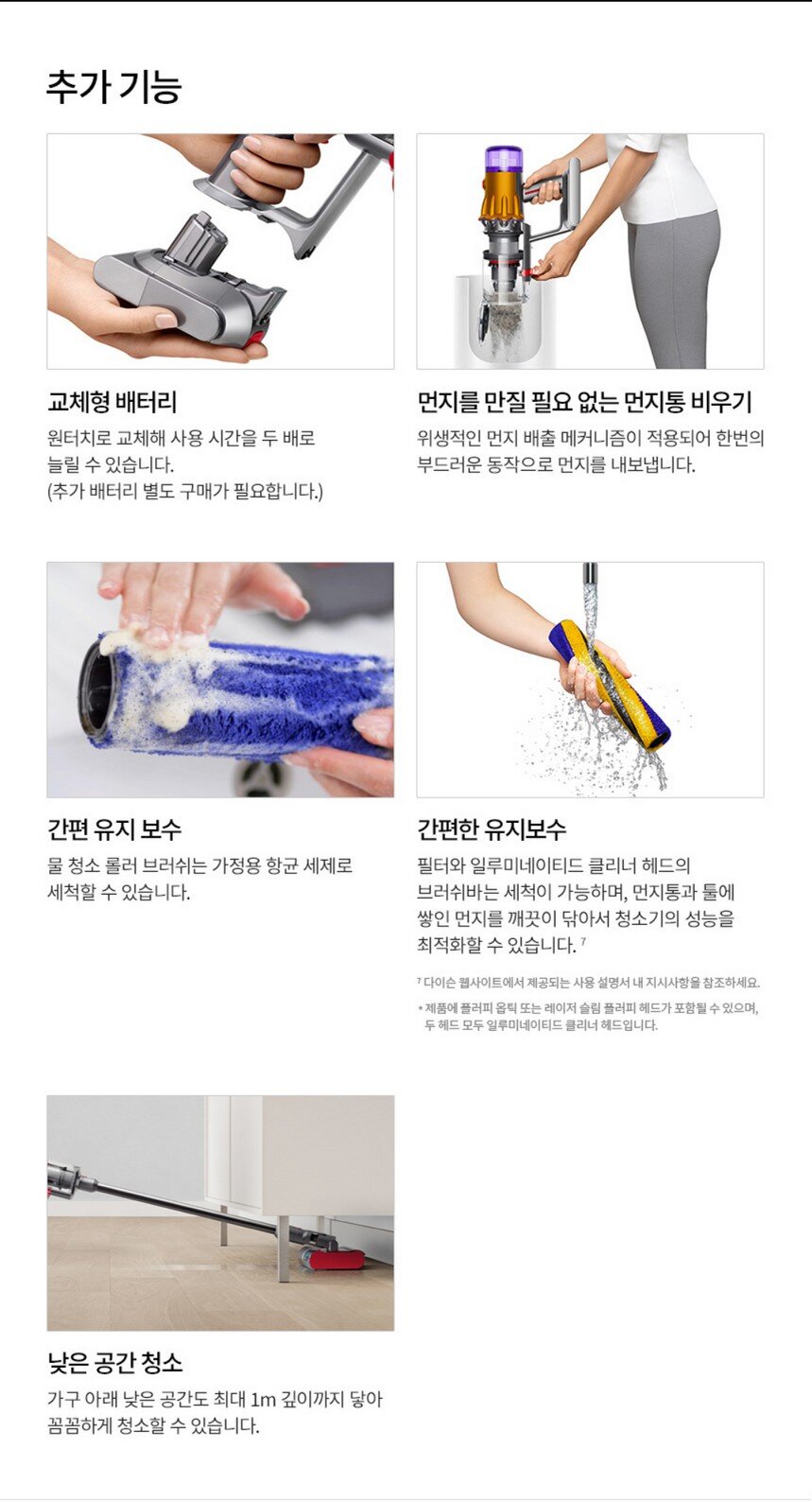 추가 기능

교체형 배터리

원터치로 교체해 사용 시간을 두 배로 늘릴 수 있습니다.
(추가 배터리 별도 구매가 필요합니다.)

먼지를 만질 필요 없는 먼지통 비우기

위생적인 먼지 배출 메커니즘이 적용되어 한번의 부드러운 동작으로 먼지를 내보냅니다.

간편 유지 보수

물 청소 롤러 브러쉬는 가정용 항균 세제로 세척할 수 있습니다.

간편한 유지보수

필터와 일루미네이티드 클리너 헤드의 브러쉬바는 세척이 가능하며, 먼지통과 툴에 쌓인 먼지를 깨끗이 닦아서 청소기의 성능을 최적화할 수 있습니다. $^7$

$^7$ 다이슨 웹사이트에서 제공되는 사용 설명서 내 지시사항을 참조하세요.

* 제품에 플러피 옵틱 또는 레이저 슬림 플러피 헤드가 포함될 수 있으며, 두 헤드 모두 일루미네이티드 클리너 헤드입니다.

낮은 공간 청소

가구 아래 낮은 공간도 최대 1m 깊이까지 닿아 꼼꼼하게 청소할 수 있습니다.