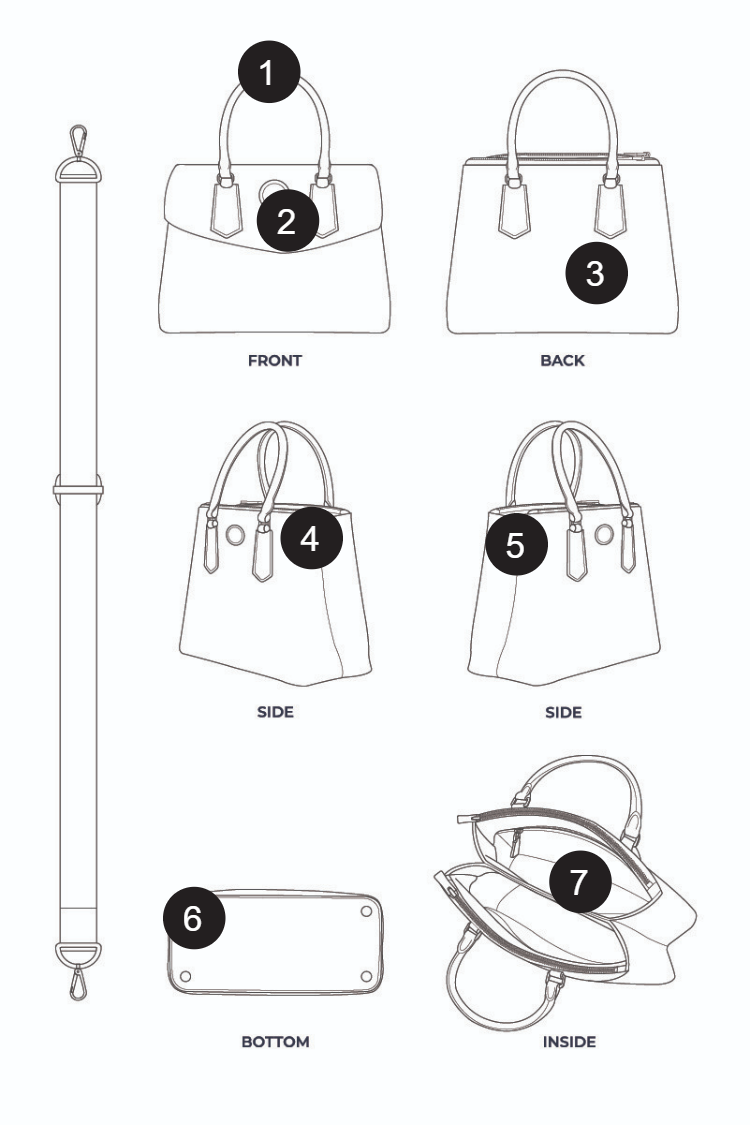 1
2
FRONT
3
BACK
4
SIDE
5
SIDE
6
BOTTOM
7
INSIDE