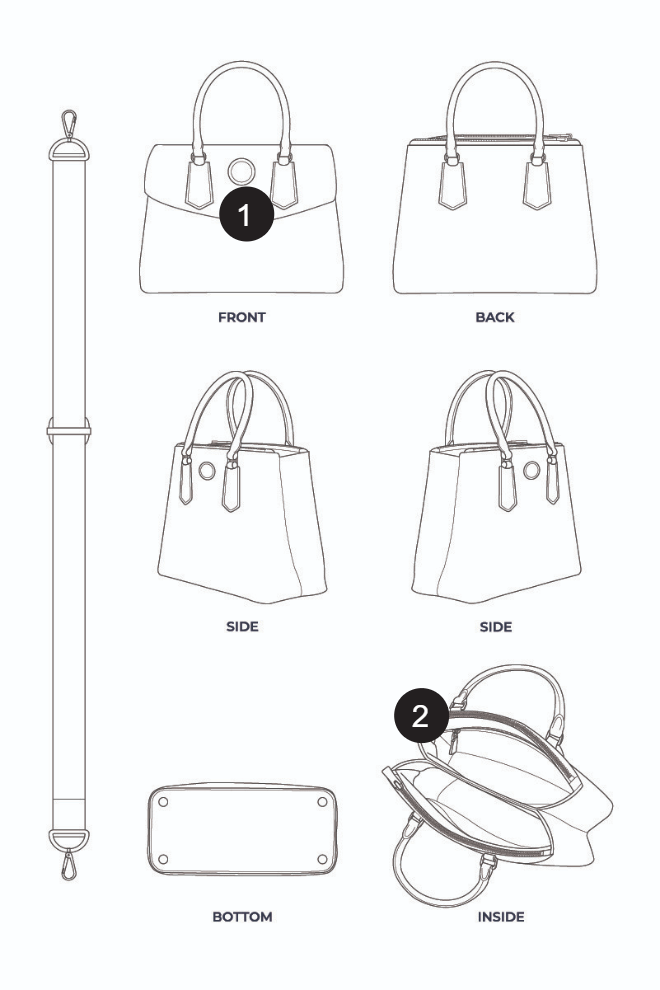 1

FRONT

BACK

SIDE

SIDE

2

BOTTOM

INSIDE