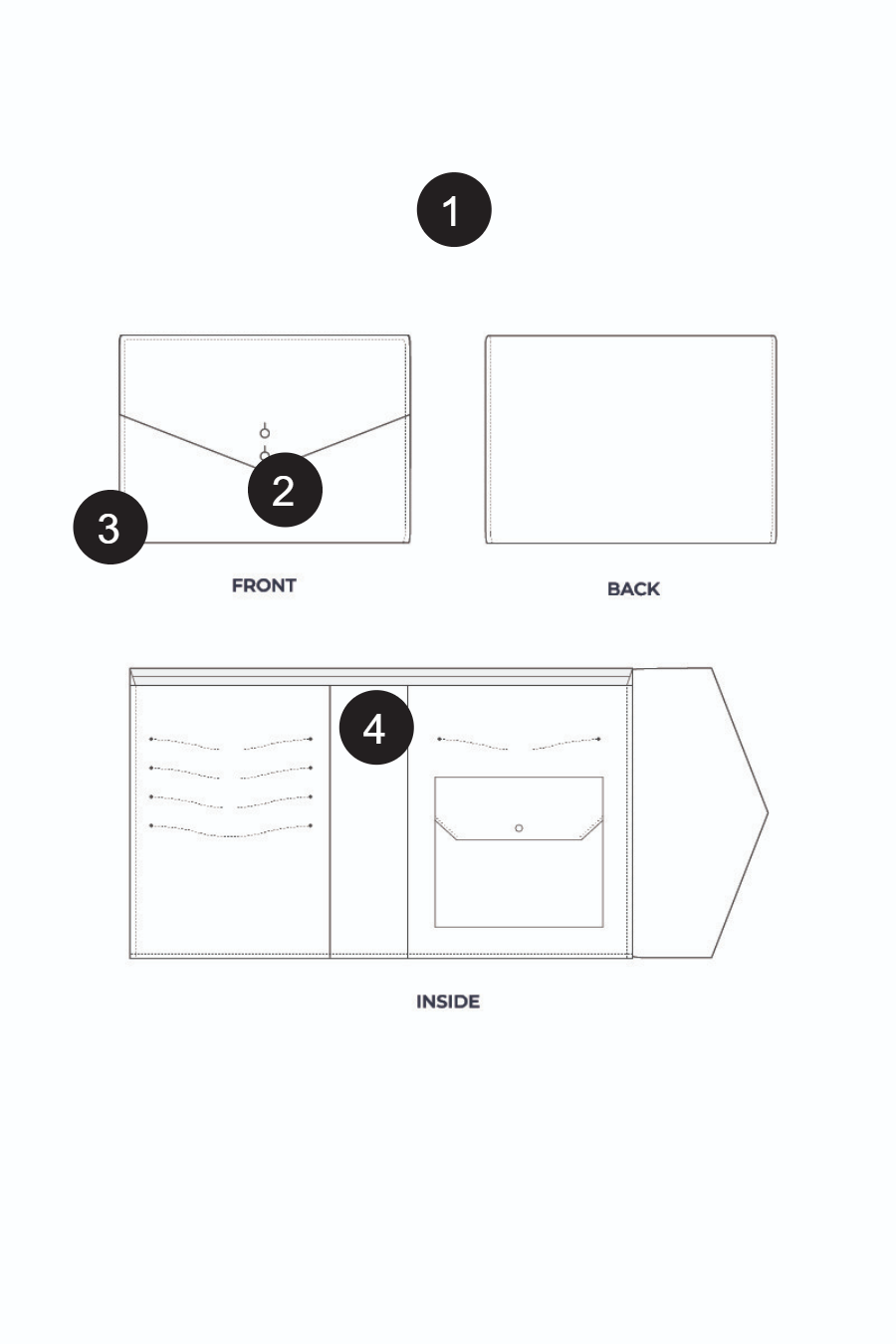 1

2

3

FRONT

BACK

4

INSIDE